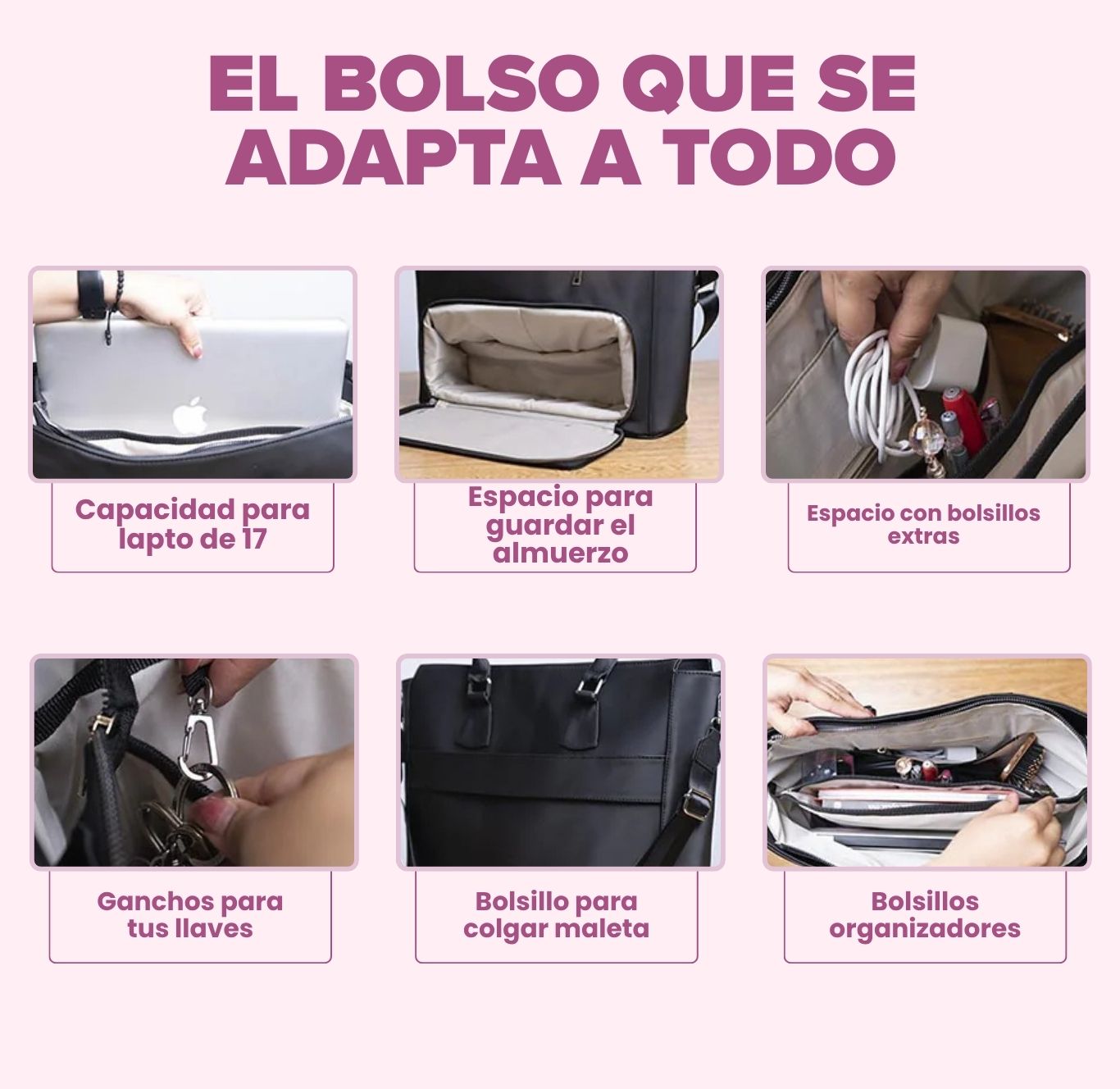 EL BOLSO QUE SE ADAPTA A TODO

Capacidad para lapto de 17

Espacio para guardar el almuerzo

Espacio con bolsillos extras

Ganchos para tus llaves

Bolsillo para colgar maleta

Bolsillos organizadores